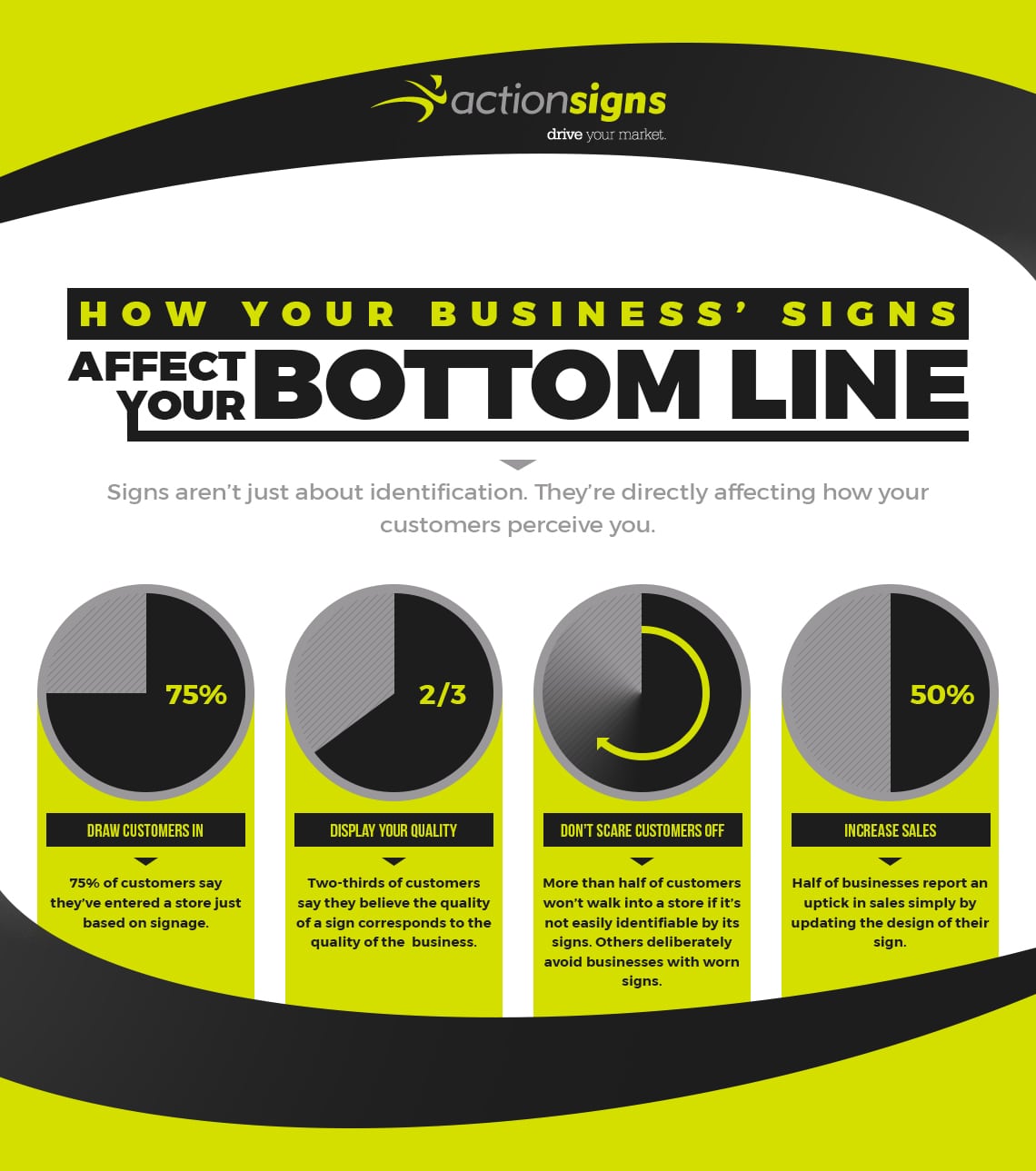 actionsigns
drive your market.

HOW YOUR BUSINESS' SIGNS AFFECT YOUR BOTTOM LINE

Signs aren't just about identification. They're directly affecting how your customers perceive you.

75%

DRAW CUSTOMERS IN

75% of customers say they've entered a store just based on signage.

2/3

DISPLAY YOUR QUALITY

Two-thirds of customers say they believe the quality of a sign corresponds to the quality of the business.

DON'T SCARE CUSTOMERS OFF

More than half of customers won't walk into a store if it's not easily identifiable by its signs. Others deliberately avoid businesses with worn signs.

50%

INCREASE SALES

Half of businesses report an uptick in sales simply by updating the design of their sign.